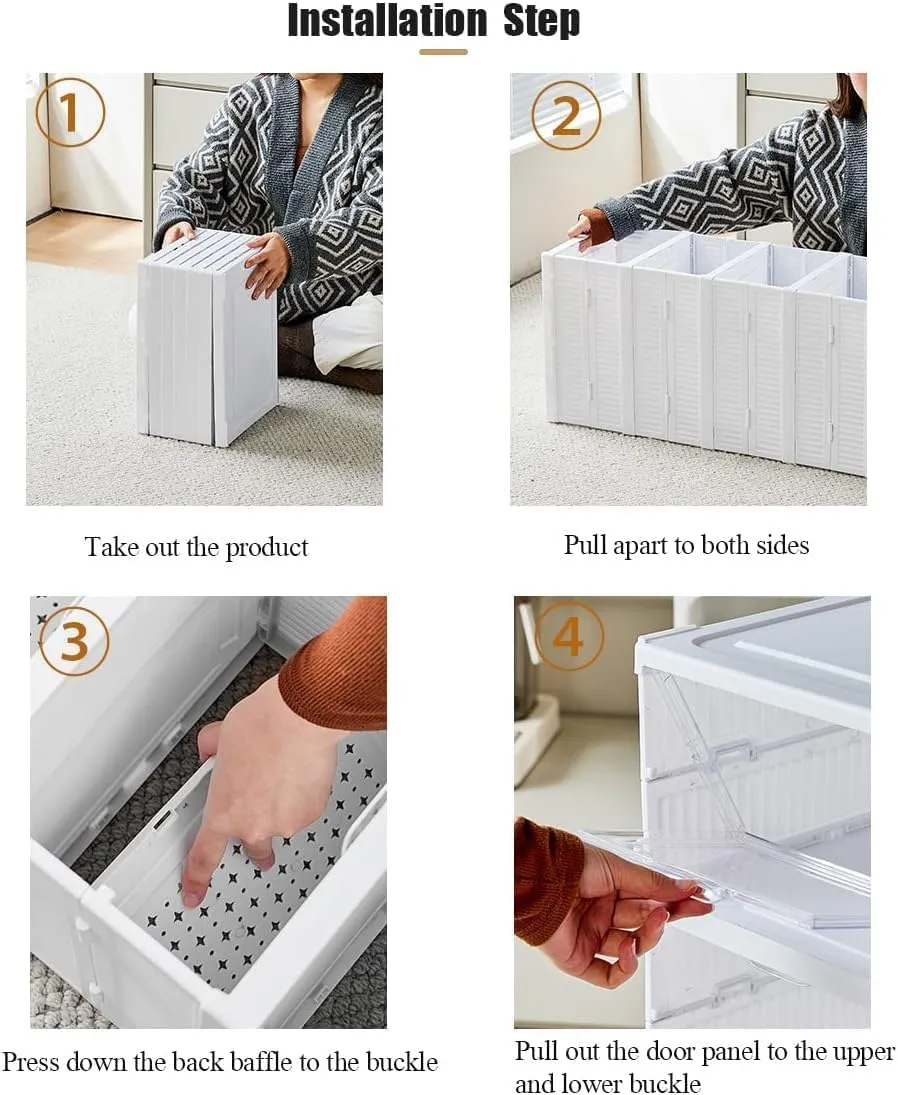 Installation Step

1

Take out the product

2

Pull apart to both sides

3

Press down the back baffle to the buckle

4

Pull out the door panel to the upper and lower buckle